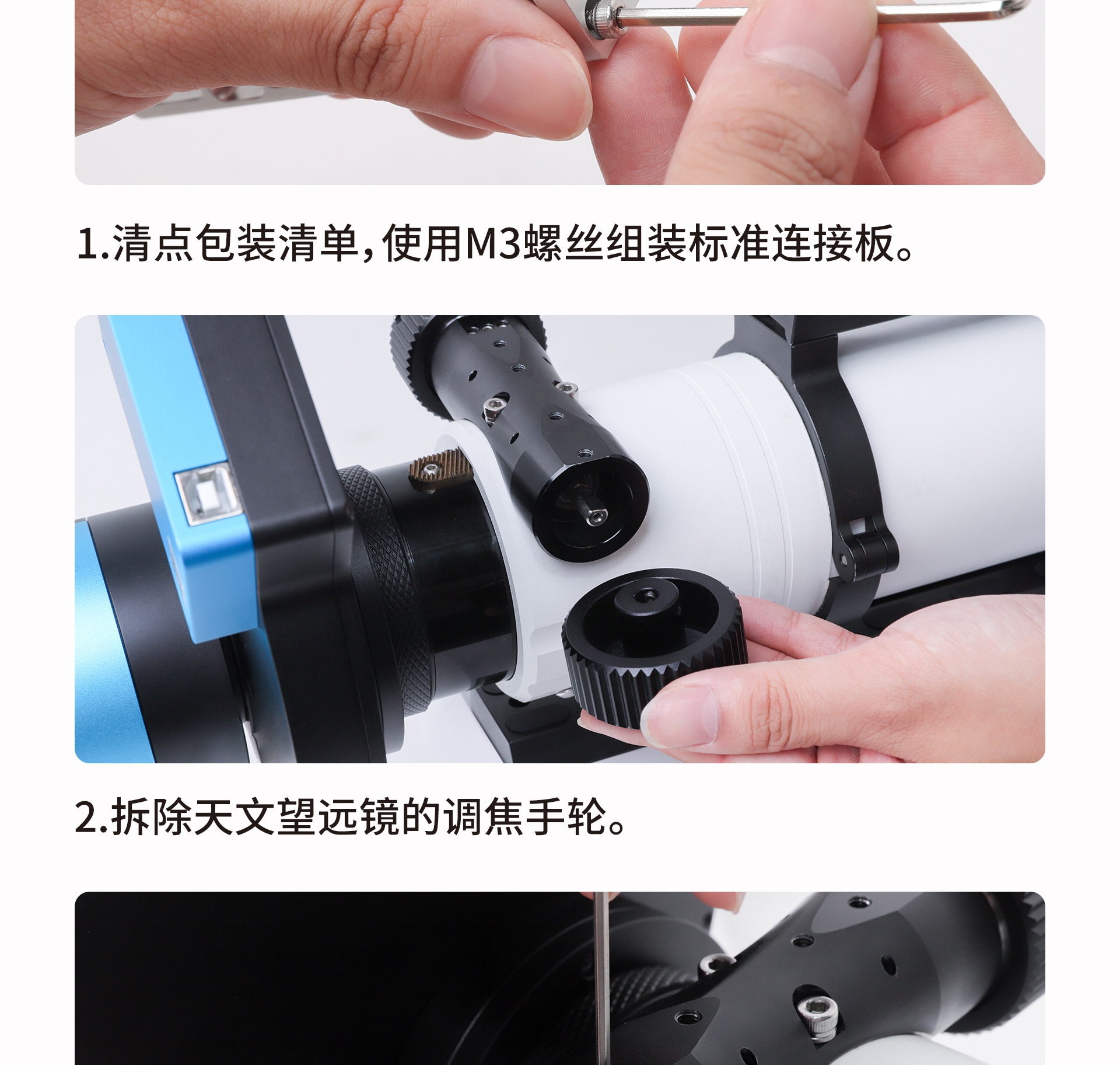 1.清点包装清单，使用M3螺丝组装标准连接板。

2.拆除天文望远镜的调焦手轮。