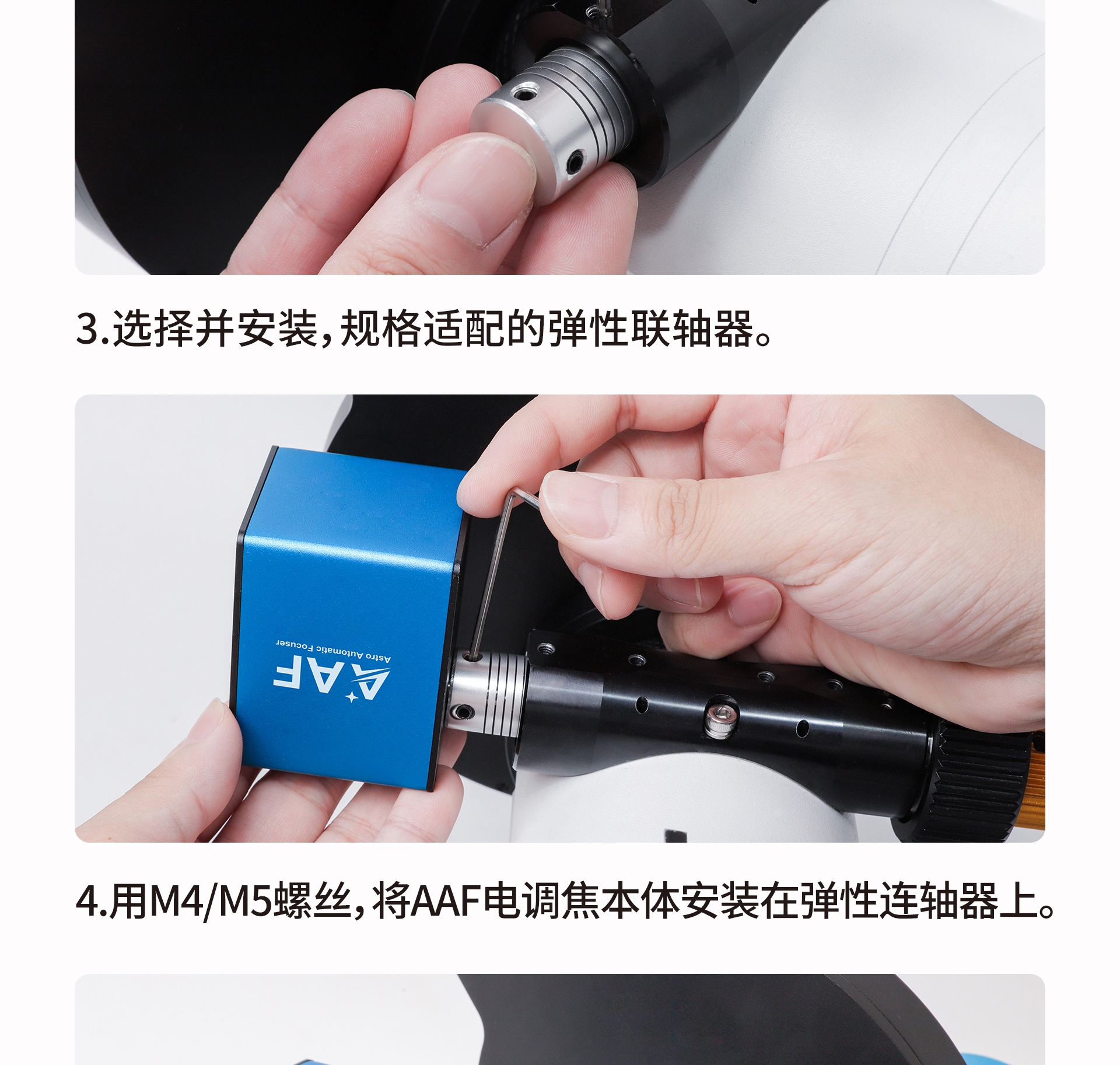 3.选择并安装，规格适配的弹性联轴器。

Astro Automatic Focuser
AAF

4.用M4/M5螺丝，将AAF电调焦本体安装在弹性连轴器上。